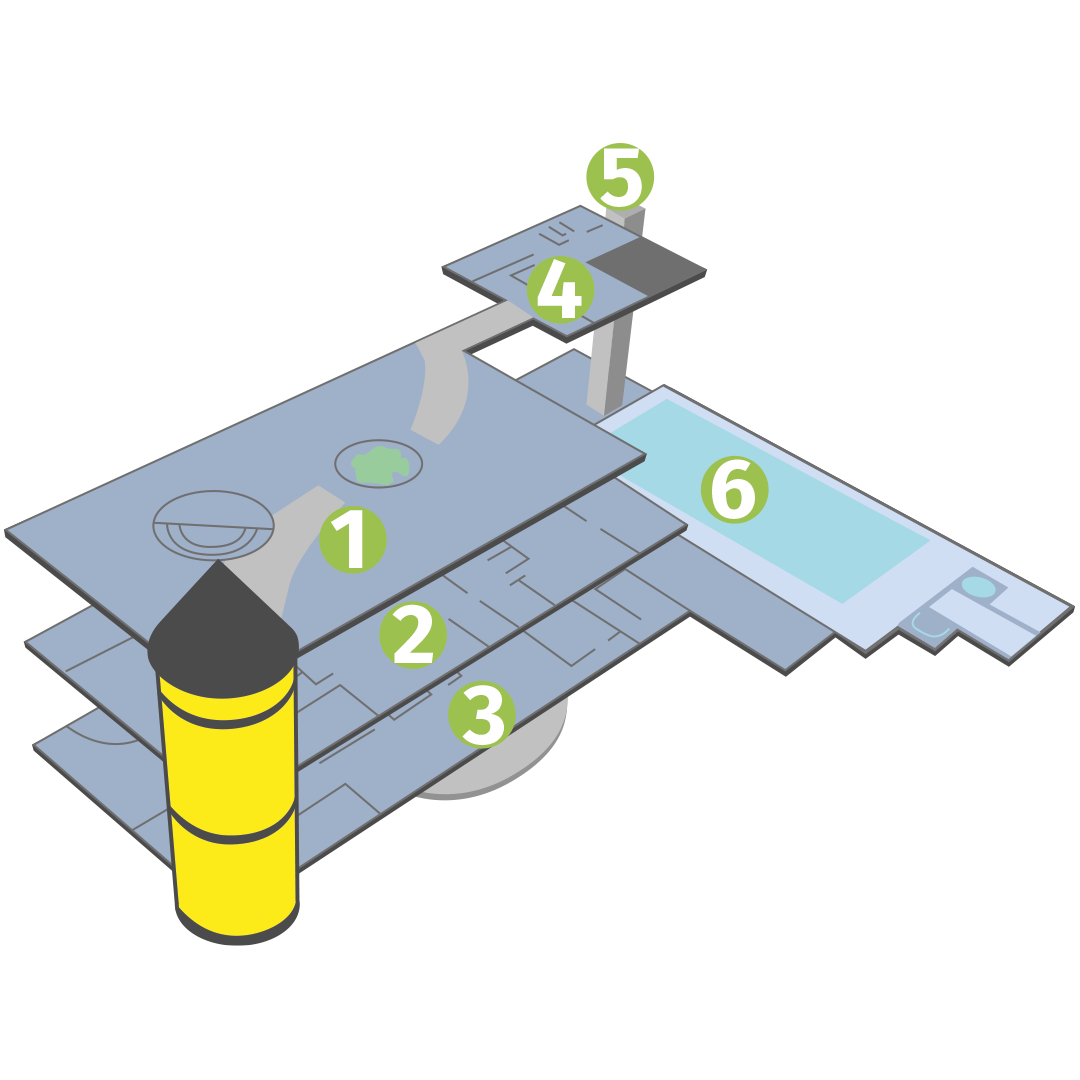 5
4
6
1
2
3